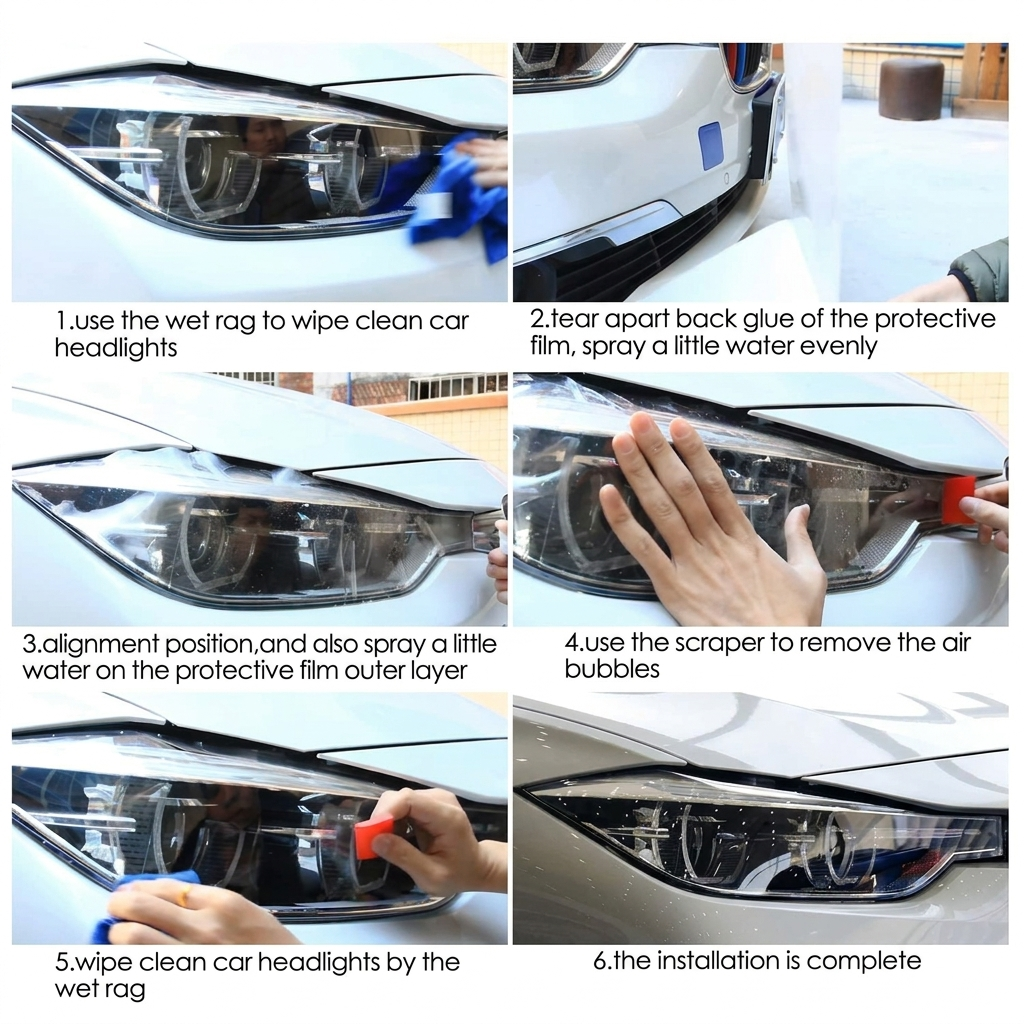 1.use the wet rag to wipe clean car headlights

2.tear apart back glue of the protective film, spray a little water evenly

3.alignment position,and also spray a little water on the protective film outer layer

4.use the scraper to remove the air bubbles

5.wipe clean car headlights by the wet rag

6.the installation is complete